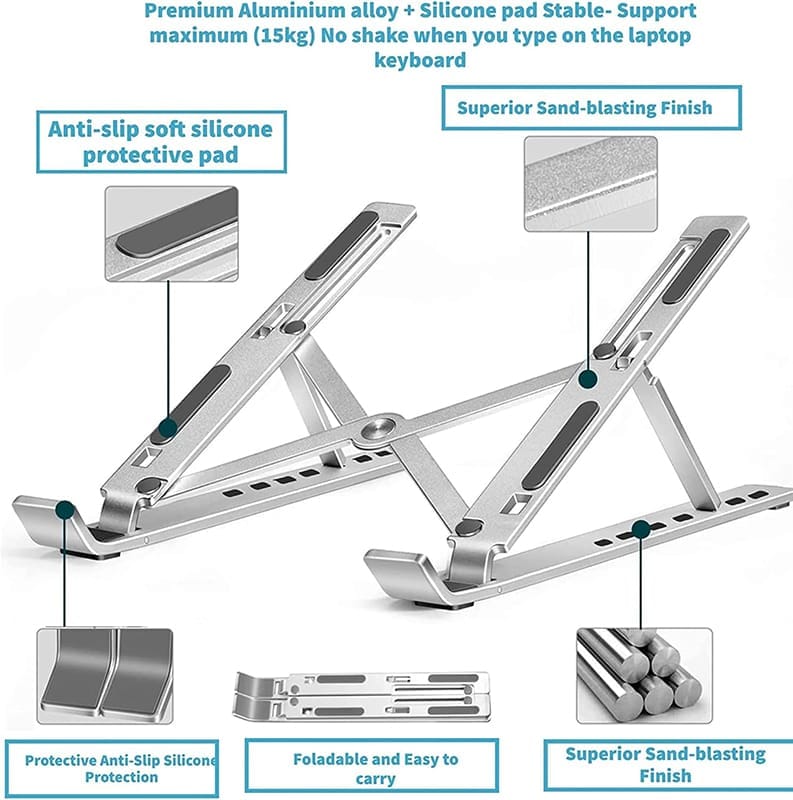 Premium Aluminium alloy + Silicone pad Stable- Support maximum (15kg) No shake when you type on the laptop keyboard

Anti-slip soft silicone protective pad

Superior Sand-blasting Finish

Protective Anti-Slip Silicone Protection

Foladable and Easy to carry

Superior Sand-blasting Finish